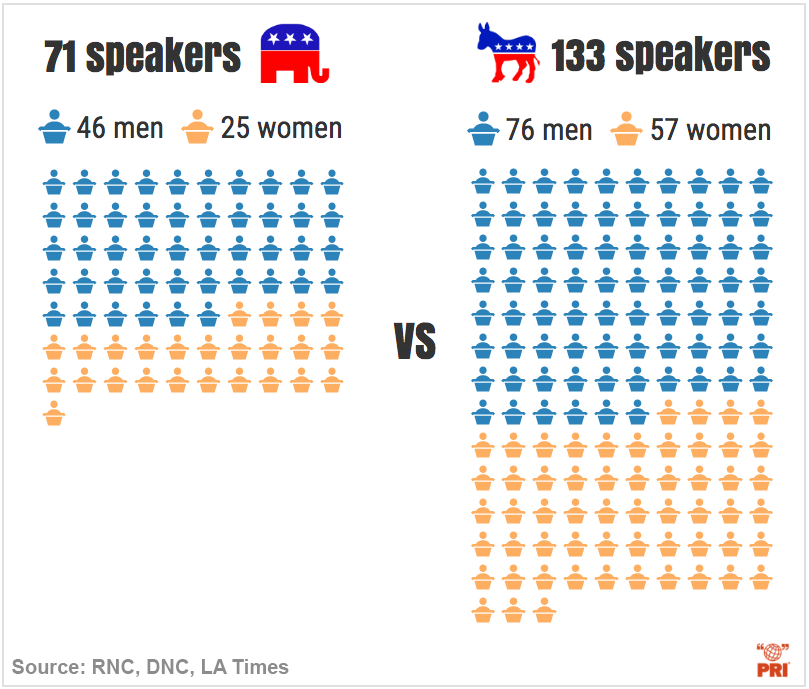 71 speakers

46 men 25 women

VS

133 speakers

76 men 57 women

Source: RNC, DNC, LA Times

PRI